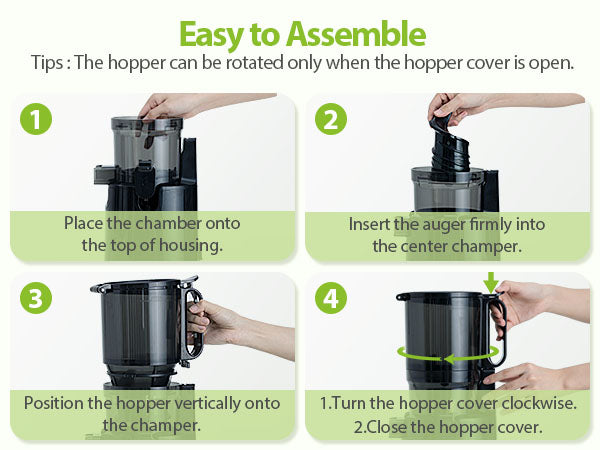 Easy to Assemble
Tips : The hopper can be rotated only when the hopper cover is open.

1
Place the chamber onto the top of housing.

2
Insert the auger firmly into the center champer.

3
Position the hopper vertically onto the champer.

4
1.Turn the hopper cover clockwise.
2.Close the hopper cover.